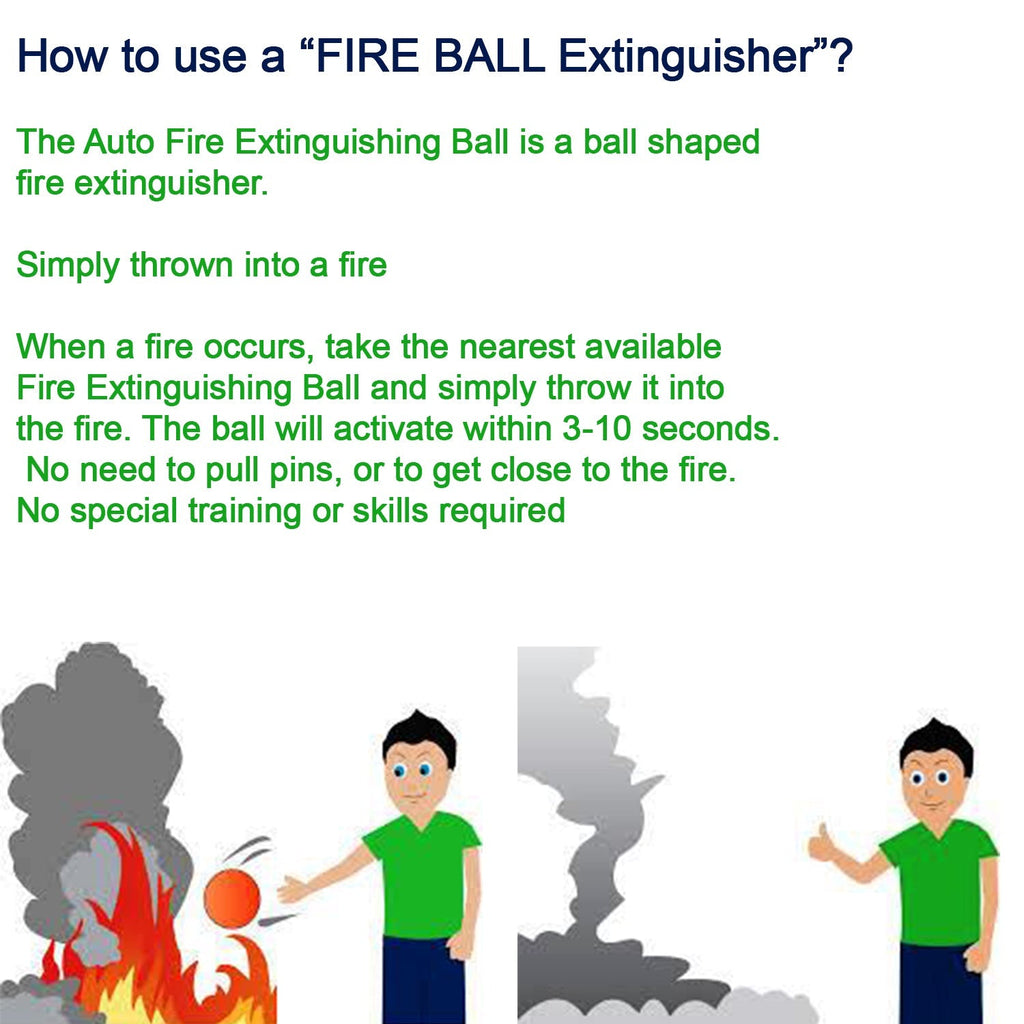 How to use a “FIRE BALL Extinguisher”?

The Auto Fire Extinguishing Ball is a ball shaped fire extinguisher.

Simply thrown into a fire

When a fire occurs, take the nearest available Fire Extinguishing Ball and simply throw it into the fire. The ball will activate within 3-10 seconds. No need to pull pins, or to get close to the fire. No special training or skills required